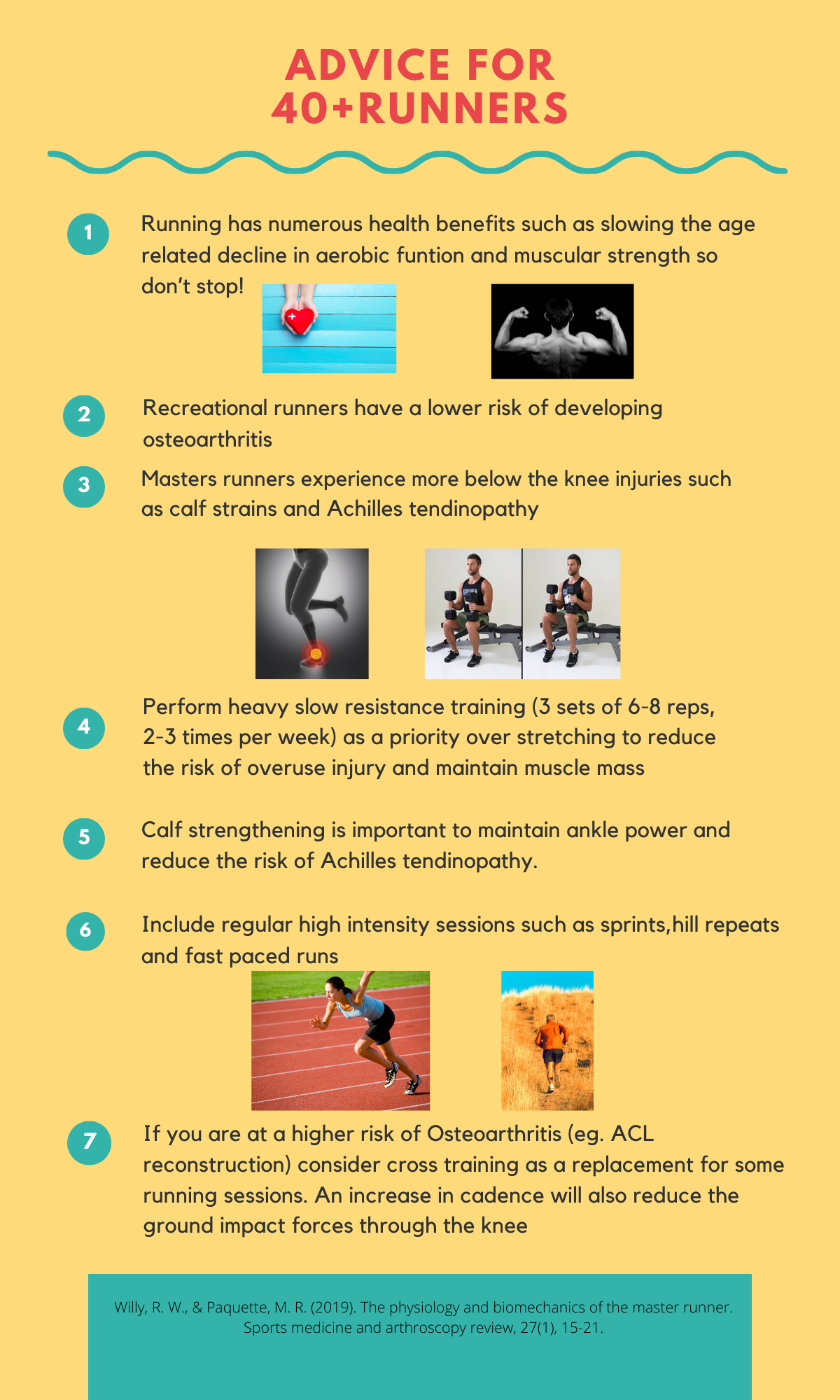 ADVICE FOR 40+RUNNERS

1 Running has numerous health benefits such as slowing the age related decline in aerobic funtion and muscular strength so don't stop!

2 Recreational runners have a lower risk of developing osteoarthritis

3 Masters runners experience more below the knee injuries such as calf strains and Achilles tendinopathy

4 Perform heavy slow resistance training (3 sets of 6-8 reps, 2-3 times per week) as a priority over stretching to reduce the risk of overuse injury and maintain muscle mass

5 Calf strengthening is important to maintain ankle power and reduce the risk of Achilles tendinopathy.

6 Include regular high intensity sessions such as sprints,hill repeats and fast paced runs

7 If you are at a higher risk of Osteoarthritis (eg. ACL reconstruction) consider cross training as a replacement for some running sessions. An increase in cadence will also reduce the ground impact forces through the knee

Willy, R. W., & Paquette, M. R. (2019). The physiology and biomechanics of the master runner. Sports medicine and arthroscopy review, 27(1), 15-21.